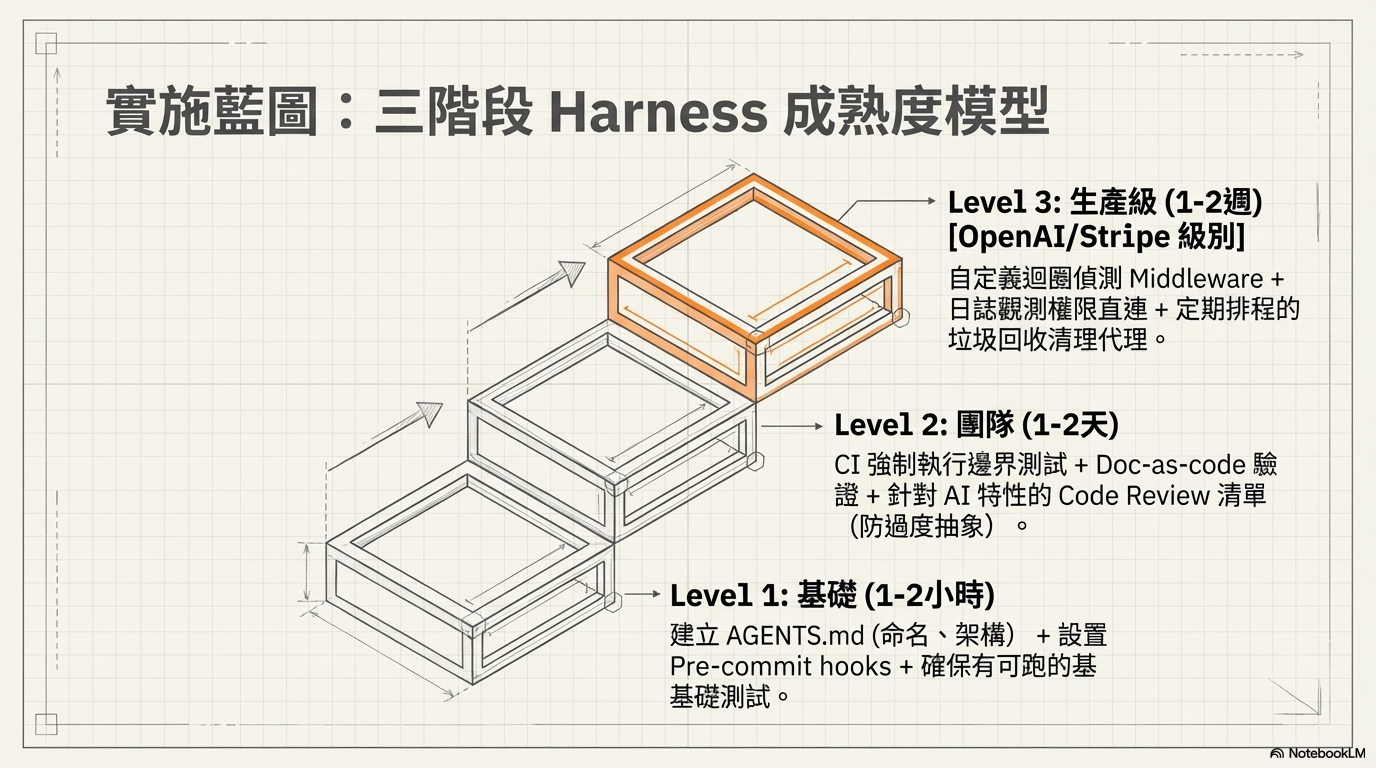 實施藍圖：三階段 Harness 成熟度模型

Level 3: 生產級 (1-2週)
[OpenAI/Stripe 級別]

自定義迴圈偵測 Middleware + 日誌觀測權限直連 + 定期排程的垃圾回收清理代理。

Level 2: 團隊 (1-2天)

CI 強制執行邊界測試 + Doc-as-code 驗證 + 針對 AI 特性的 Code Review 清單（防過度抽象）。

Level 1: 基礎 (1-2小時)

建立 AGENTS.md (命名、架構) + 設置 Pre-commit hooks + 確保有可跑的基基礎測試。

NotebookLM